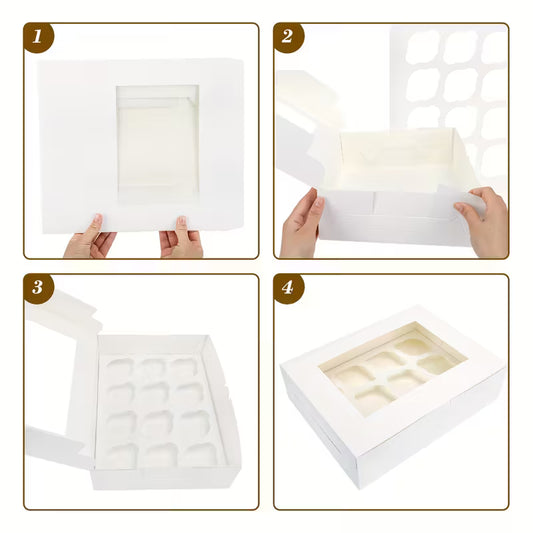 1

2

3

4